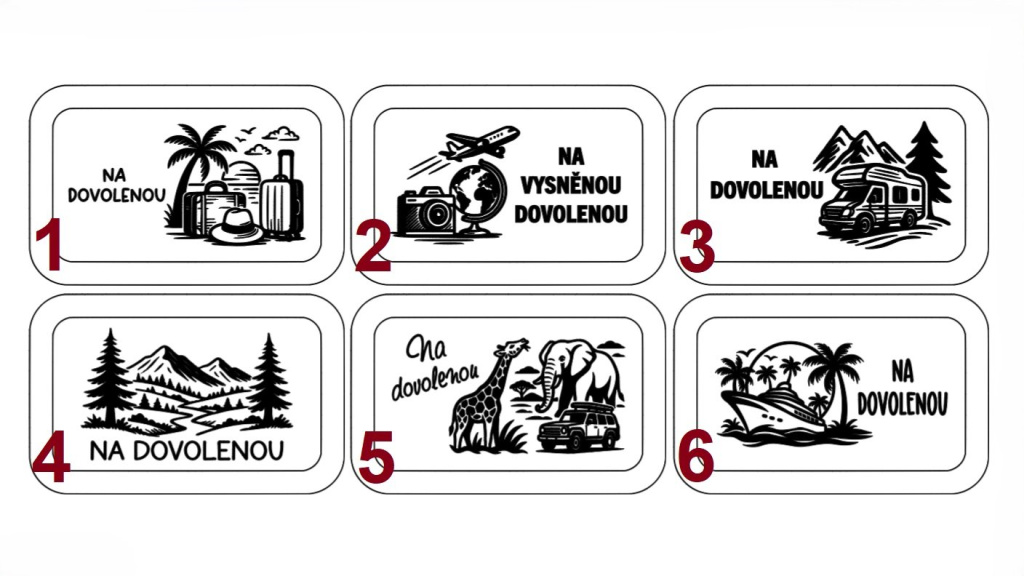 NA DOVOLENOU
1

NA VYSNĚNOU DOVOLENOU
2

NA DOVOLENOU
3

NA DOVOLENOU
4

Na dovolenou
5

NA DOVOLENOU
6